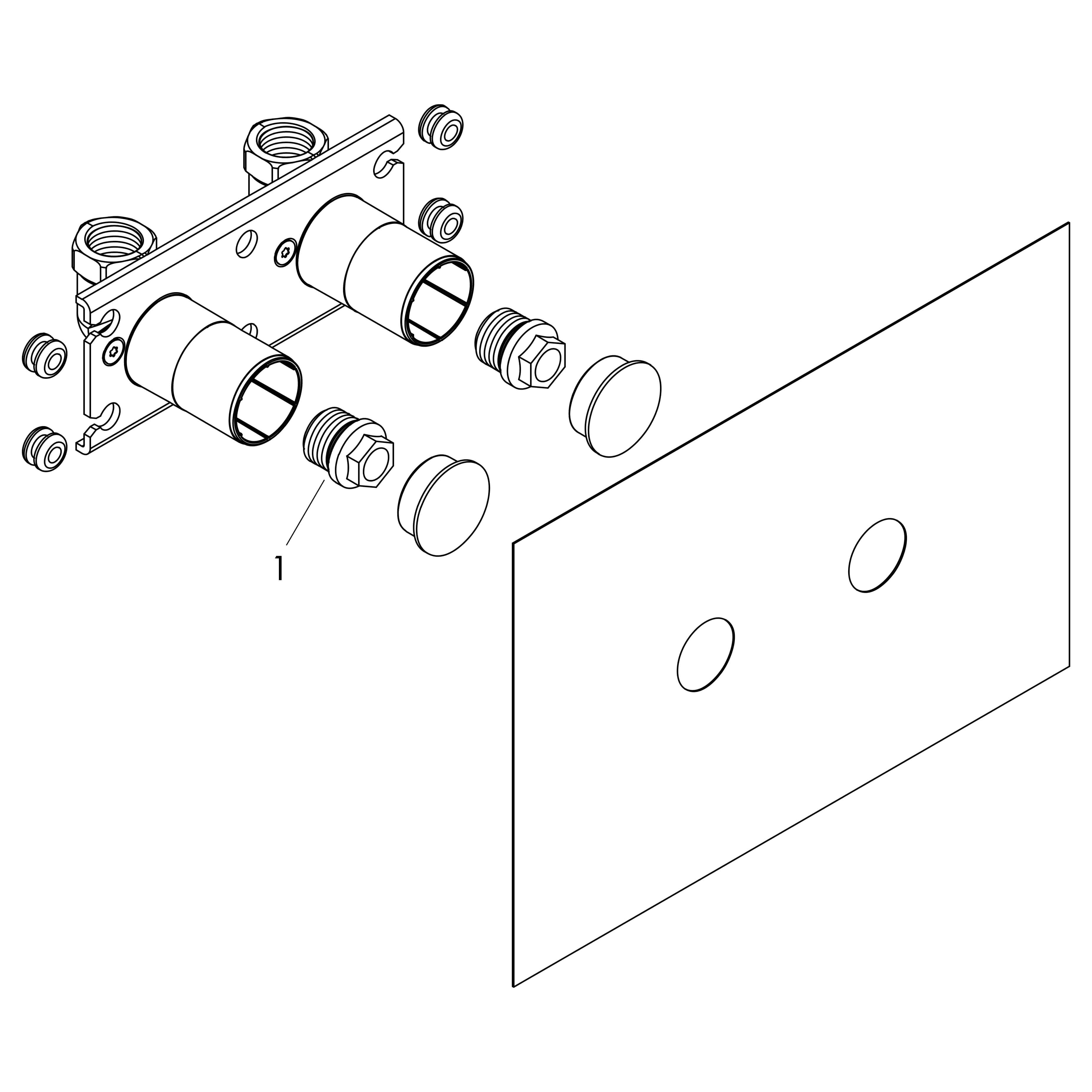 1